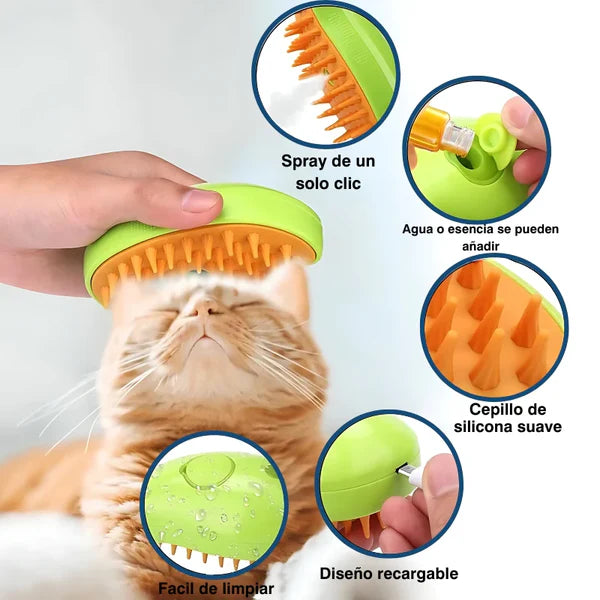 Spray de un solo clic

Agua o esencia se pueden añadir

Cepillo de silicona suave

Facil de limpiar

Diseño recargable